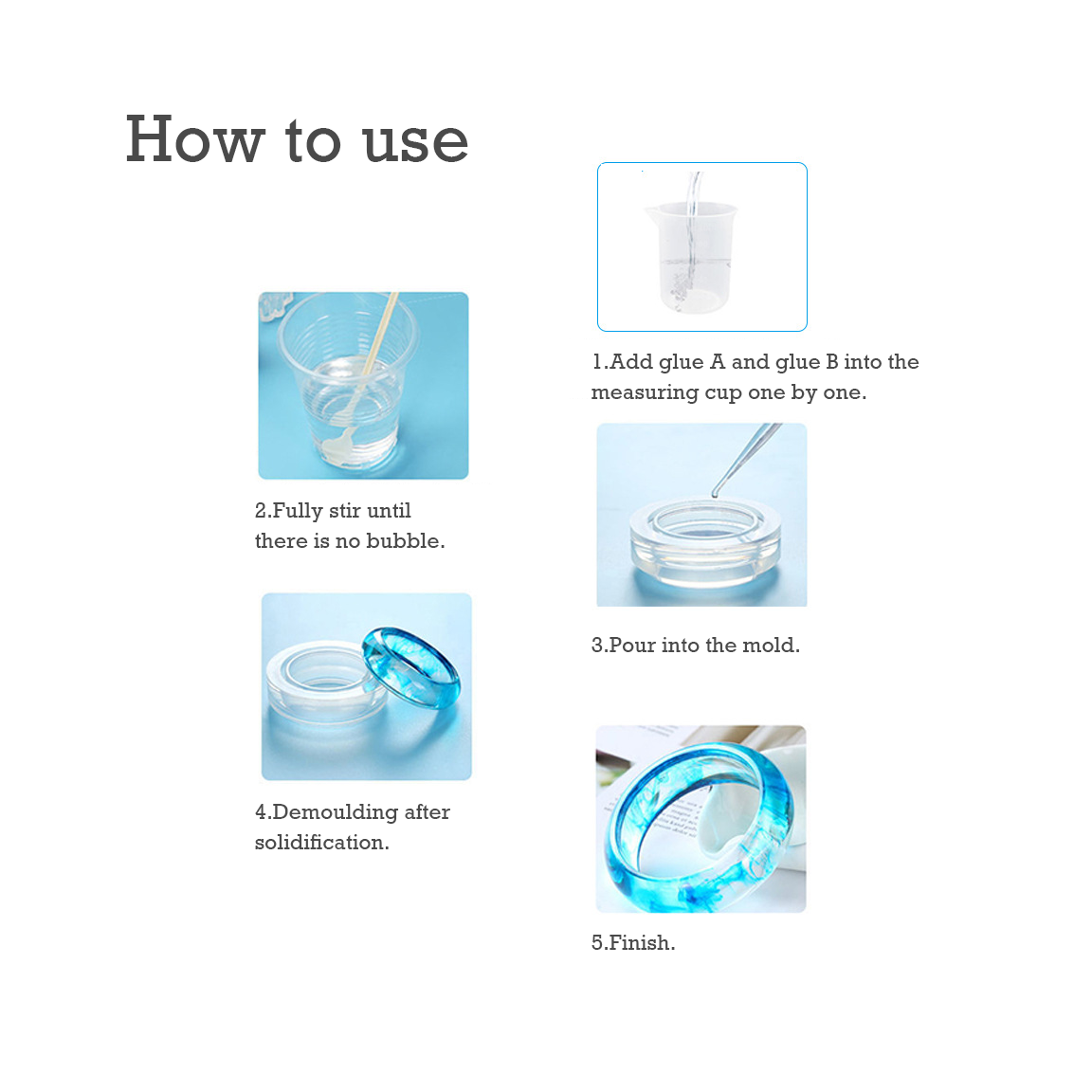 How to use

1.Add glue A and glue B into the measuring cup one by one.

2.Fully stir until there is no bubble.

3.Pour into the mold.

4.Demoulding after solidification.

5.Finish.